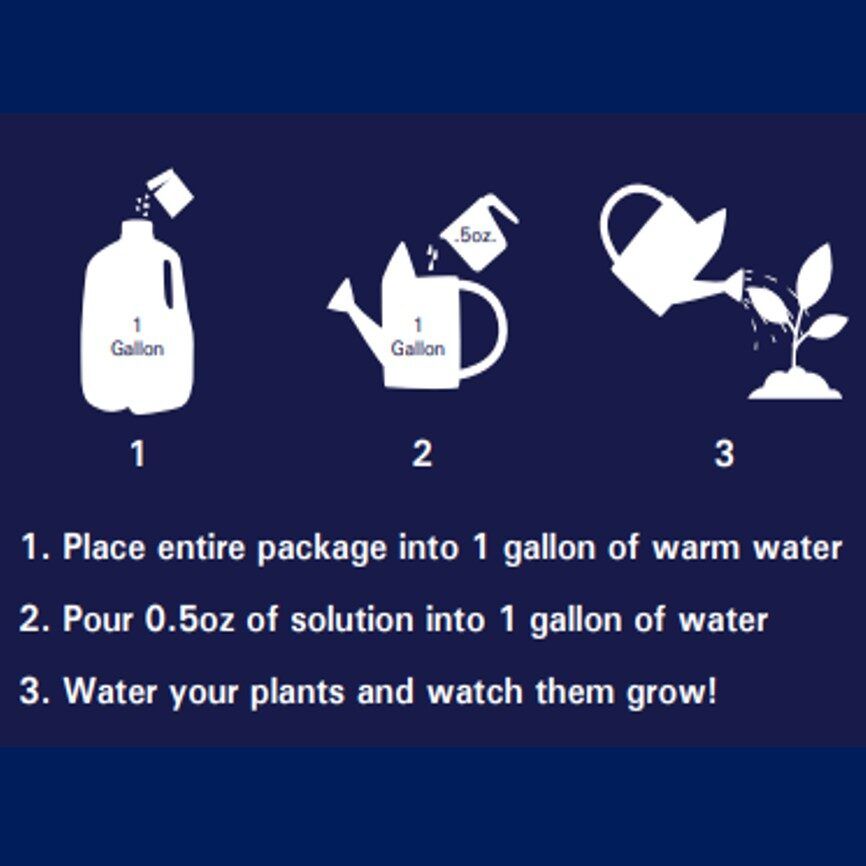 1 Gallon

.5oz.

1 Gallon

1

2

3

1. Place entire package into 1 gallon of warm water

2. Pour 0.5oz of solution into 1 gallon of water

3. Water your plants and watch them grow!